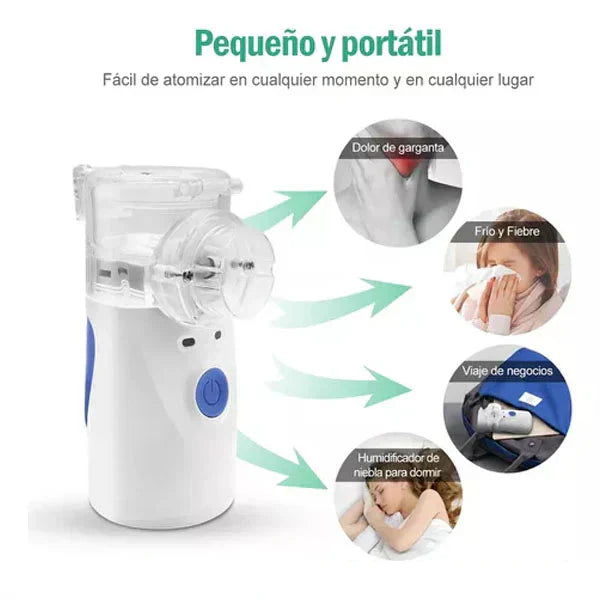 Pequeño y portátil

Fácil de atomizar en cualquier momento y en cualquier lugar

Dolor de garganta

Frío y Fiebre

Viaje de negocios

Humidificador de niebla para dormir